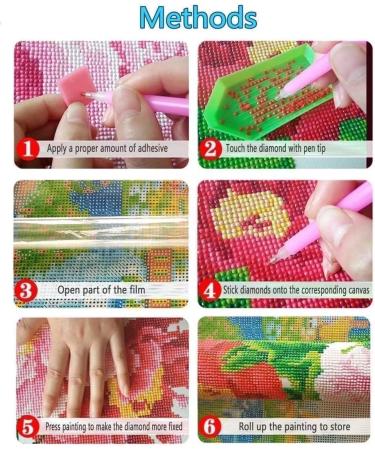 Methods

1 Apply a proper amount of adhesive

2 Touch the diamond with pen tip

3 Open part of the film

4 Stick diamonds onto the corresponding canvas

5 Press painting to make the diamond more fixed

6 Roll up the painting to store