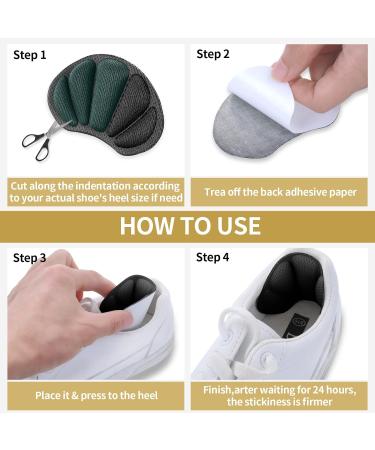 Step 1

Cut along the indentation according to your actual shoe's heel size if need

Step 2

Trea off the back adhesive paper

HOW TO USE

Step 3

Place it & press to the heel

Step 4

Finish,arter waiting for 24 hours, the stickiness is firmer