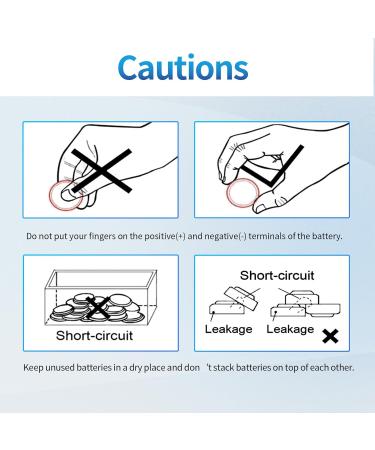 Cautions

Do not put your fingers on the positive(+) and negative(-) terminals of the battery.

Short-circuit

Short-circuit

Leakage

Leakage

Keep unused batteries in a dry place and don 't stack batteries on top of each other.