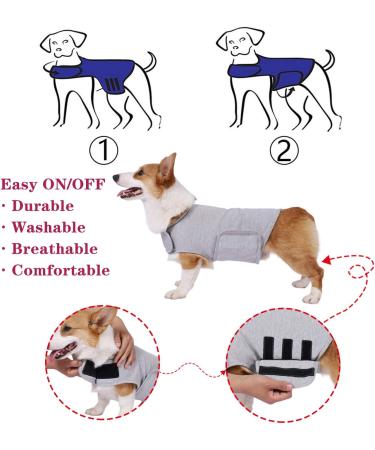 ①

②

Easy ON/OFF
· Durable
· Washable
· Breathable
· Comfortable