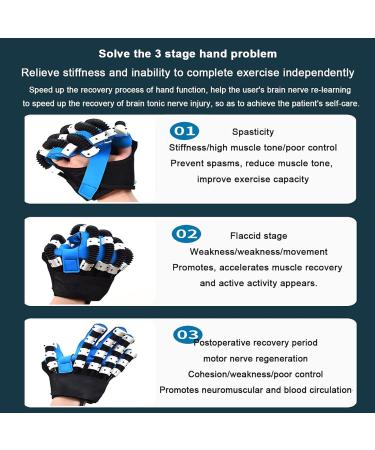 Solve the 3 stage hand problem

Relieve stiffness and inability to complete exercise independently

Speed up the recovery process of hand function, help the user's brain nerve re-learning to speed up the recovery of brain tonic nerve injury, so as to achieve the patient's self-care.

01 Spasticity
Stiffness/high muscle tone/poor control
Prevent spasms, reduce muscle tone, improve exercise capacity

02 Flaccid stage
Weakness/weakness/movement
Promotes, accelerates muscle recovery and active activity appears.

03 Postoperative recovery period
motor nerve regeneration
Cohesion/weakness/poor control
Promotes neuromuscular and blood circulation