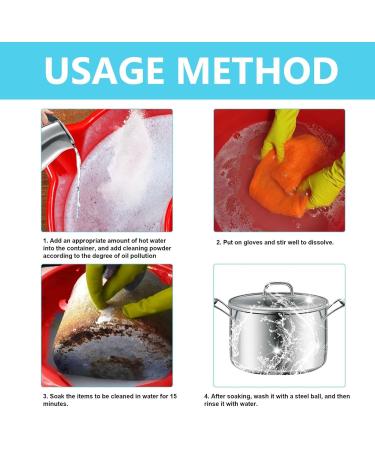 USAGE METHOD

1. Add an appropriate amount of hot water into the container, and add cleaning powder according to the degree of oil pollution

2. Put on gloves and stir well to dissolve.

3. Soak the items to be cleaned in water for 15 minutes.

4. After soaking, wash it with a steel ball, and then rinse it with water.