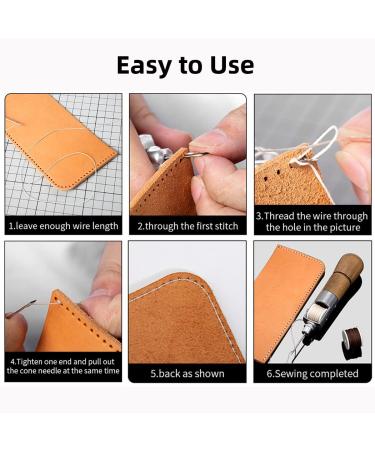 Easy to Use

1.leave enough wire length

2.through the first stitch

3.Thread the wire through the hole in the picture

4.Tighten one end and pull out the cone needle at the same time

5.back as shown

6.Sewing completed