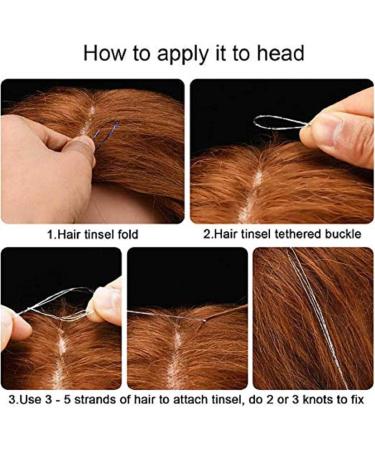 How to apply it to head

1.Hair tinsel fold

2.Hair tinsel tethered buckle

3.Use 3 - 5 strands of hair to attach tinsel, do 2 or 3 knots to fix