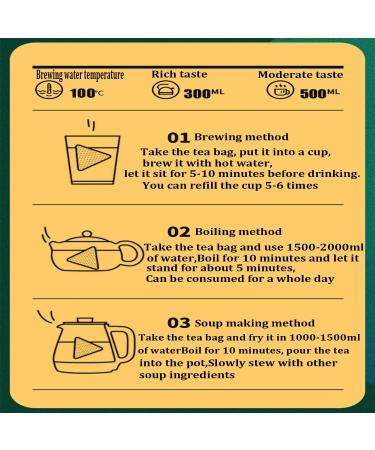 Brewing water temperature
100℃

Rich taste
300ML

Moderate taste
500ML

01 Brewing method
Take the tea bag, put it into a cup, brew it with hot water, let it sit for 5-10 minutes before drinking. You can refill the cup 5-6 times

02 Boiling method
Take the tea bag and use 1500-2000ml of water,Boil for 10 minutes and let it stand for about 5 minutes, Can be consumed for a whole day

03 Soup making method
Take the tea bag and fry it in 1000-1500ml of waterBoil for 10 minutes, pour the tea into the pot,Slowly stew with other soup ingredients