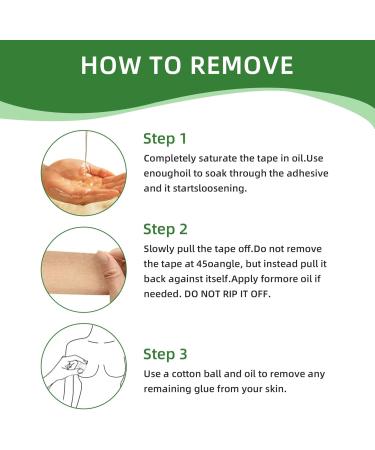 HOW TO REMOVE

Step 1

Completely saturate the tape in oil.Use enoughoil to soak through the adhesive and it startsloosening.

Step 2

Slowly pull the tape off.Do not remove the tape at 45oangle, but instead pull it back against itself.Apply formore oil if needed. DO NOT RIP IT OFF.

Step 3

Use a cotton ball and oil to remove any remaining glue from your skin.