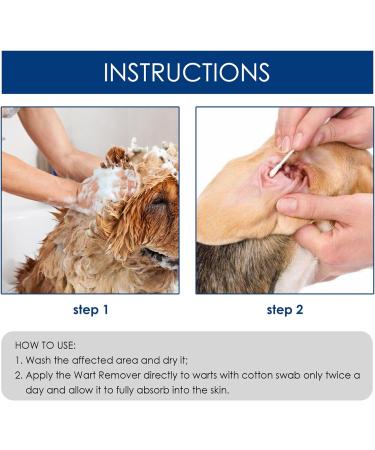 INSTRUCTIONS

step 1

step 2

HOW TO USE:
1. Wash the affected area and dry it;
2. Apply the Wart Remover directly to warts with cotton swab only twice a day and allow it to fully absorb into the skin.