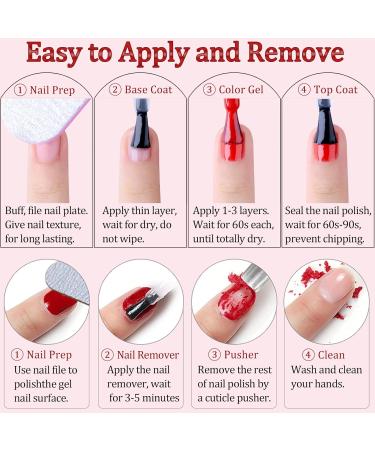 Easy to Apply and Remove

① Nail Prep

Buff, file nail plate. Give nail texture, for long lasting.

② Base Coat

Apply thin layer, wait for dry, do not wipe.

③ Color Gel

Apply 1-3 layers. Wait for 60s each, until totally dry.

④ Top Coat

Seal the nail polish, wait for 60s-90s, prevent chipping.

① Nail Prep

Use nail file to polishthe gel nail surface.

② Nail Remover

Apply the nail remover, wait for 3-5 minutes

③ Pusher

Remove the rest of nail polish by a cuticle pusher.

④ Clean

Wash and clean your hands.