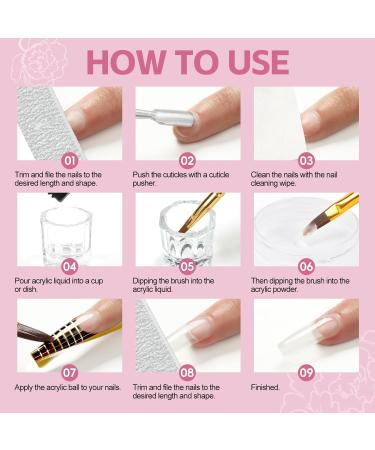 HOW TO USE

01
Trim and file the nails to the desired length and shape.

02
Push the cuticles with a cuticle pusher.

03
Clean the nails with the nail cleaning wipe.

04
Pour acrylic liquid into a cup or dish.

05
Dipping the brush into the acrylic liquid.

06
Then dipping the brush into the acrylic powder.

07
Apply the acrylic ball to your nails.

08
Trim and file the nails to the desired length and shape.

09
Finished.