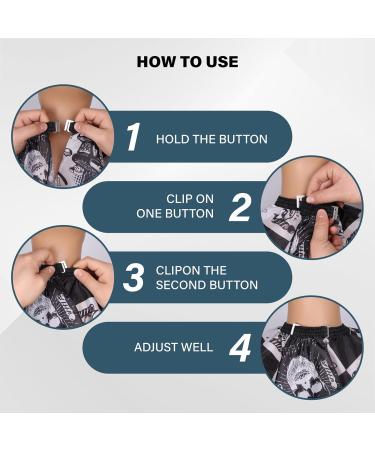 HOW TO USE

1 HOLD THE BUTTON

CLIP ON ONE BUTTON 2

3 CLIPON THE SECOND BUTTON

ADJUST WELL 4