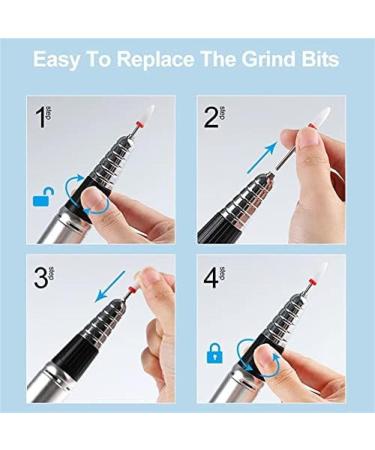 Easy To Replace The Grind Bits

1 step

2 step

3 step

4 step