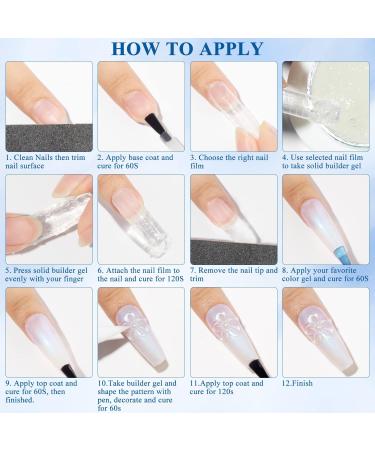 HOW TO APPLY

1. Clean Nails then trim nail surface

2. Apply base coat and cure for 60S

3. Choose the right nail film

4. Use selected nail film to take solid builder gel

5. Press solid builder gel evenly with your finger

6. Attach the nail film to the nail and cure for 120S

7. Remove the nail tip and trim

8. Apply your favorite color gel and cure for 60S

9. Apply top coat and cure for 60S, then finished.

10.Take builder gel and shape the pattern with pen, decorate and cure for 60s

11.Apply top coat and cure for 120s

12.Finish