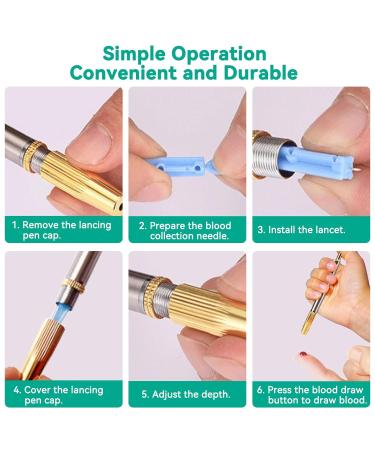 Simple Operation
Convenient and Durable

1. Remove the lancing pen cap.

2. Prepare the blood collection needle.

3. Install the lancet.

4. Cover the lancing pen cap.

5. Adjust the depth.

6. Press the blood draw button to draw blood.