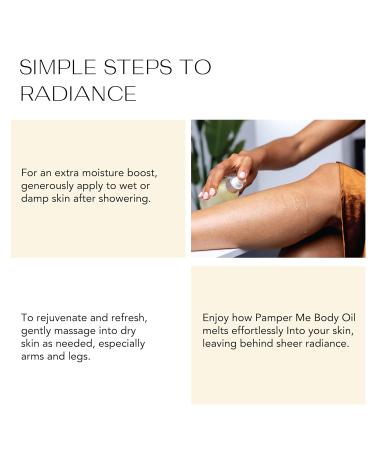 SIMPLE STEPS TO RADIANCE

For an extra moisture boost, generously apply to wet or damp skin after showering.

To rejuvenate and refresh, gently massage into dry skin as needed, especially arms and legs.

Enjoy how Pamper Me Body Oil melts effortlessly Into your skin, leaving behind sheer radiance.