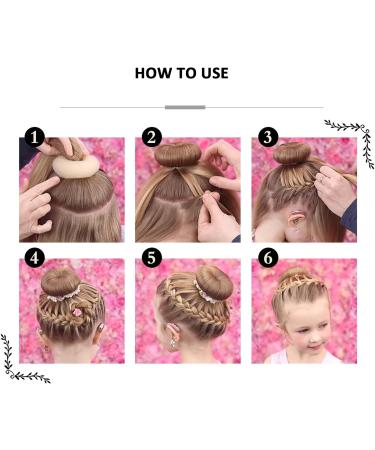 HOW TO USE

1

2

3

4

5

6