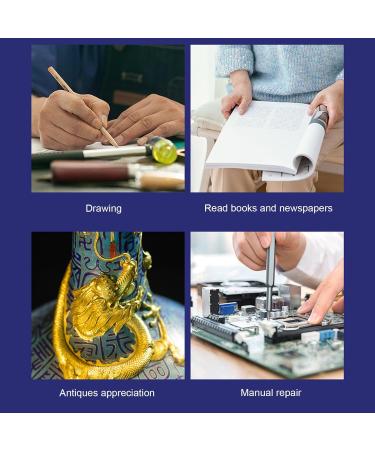 Drawing

Read books and newspapers

Antiques appreciation

Manual repair