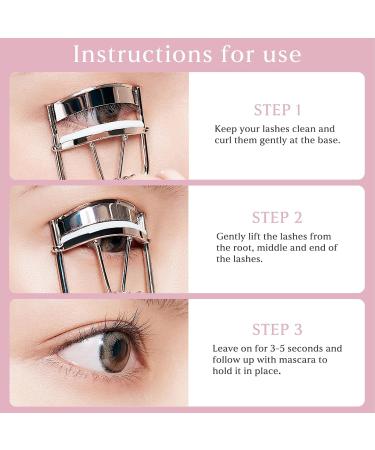 Instructions for use

STEP 1

Keep your lashes clean and curl them gently at the base.

STEP 2

Gently lift the lashes from the root, middle and end of the lashes.

STEP 3

Leave on for 3-5 seconds and follow up with mascara to hold it in place.