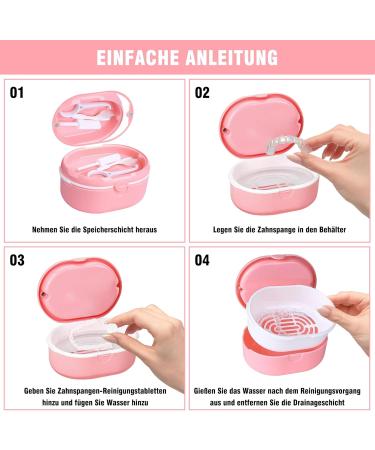 EINFACHE ANLEITUNG

01

Nehmen Sie die Speicherschicht heraus

02

Legen Sie die Zahnspange in den Behälter

03

Geben Sie Zahnspangen-Reinigungstabletten hinzu und fügen Sie Wasser hinzu

04

Gießen Sie das Wasser nach dem Reinigungsvorgang aus und entfernen Sie die Drainageschicht