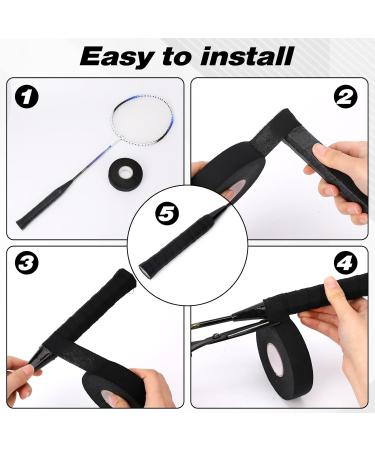 Easy to install

1

2

5

3

4