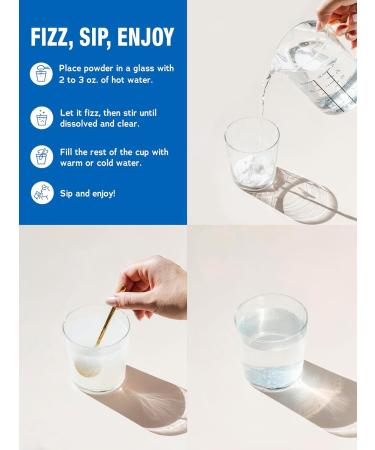 FIZZ, SIP, ENJOY

Place powder in a glass with 2 to 3 oz. of hot water.

Let it fizz, then stir until dissolved and clear.

Fill the rest of the cup with warm or cold water.

Sip and enjoy!