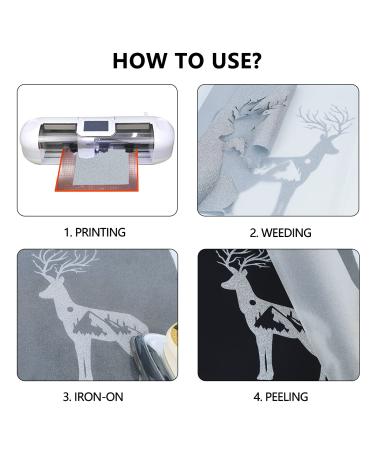 HOW TO USE?

1. PRINTING

2. WEEDING

3. IRON-ON

4. PEELING