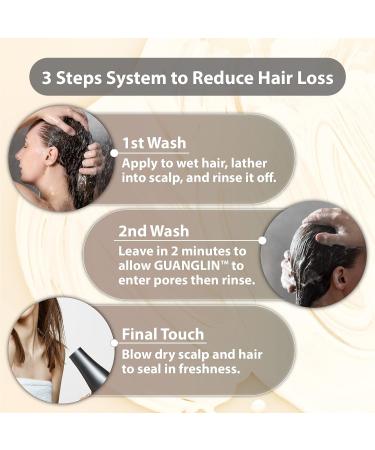 3 Steps System to Reduce Hair Loss

1st Wash
Apply to wet hair, lather into scalp, and rinse it off.

2nd Wash
Leave in 2 minutes to allow GUANGLIN™ to enter pores then rinse.

Final Touch
Blow dry scalp and hair to seal in freshness.