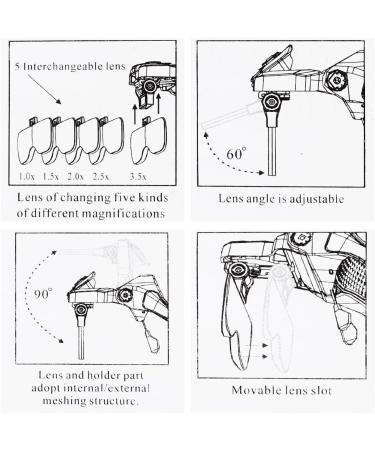 5 Interchangeable lens

1.0x 1.5x 2.0x 2.5x 3.5x

Lens of changing five kinds of different magnifications

$60^\circ$

Lens angle is adjustable

$90^\circ$

Lens and holder part adopt internal/external meshing structure.

Movable lens slot