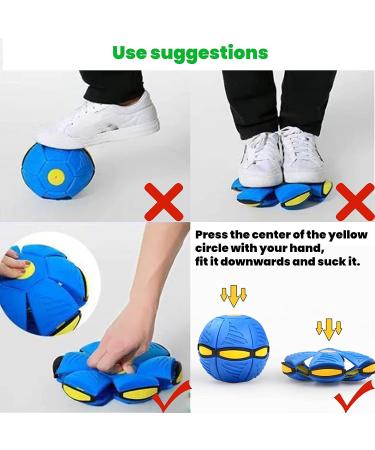 Use suggestions

Press the center of the yellow circle with your hand, fit it downwards and suck it.