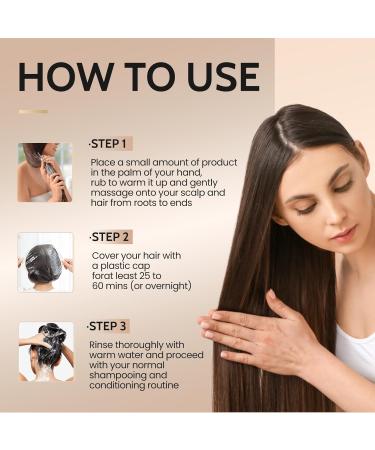 HOW TO USE

·STEP 1

Place a small amount of product in the palm of your hand, rub to warm it up and gently massage onto your scalp and hair from roots to ends

·STEP 2

Cover your hair with a plastic cap forat least 25 to 60 mins (or overnight)

·STEP 3

Rinse thoroughly with warm water and proceed with your normal shampooing and conditioning routine