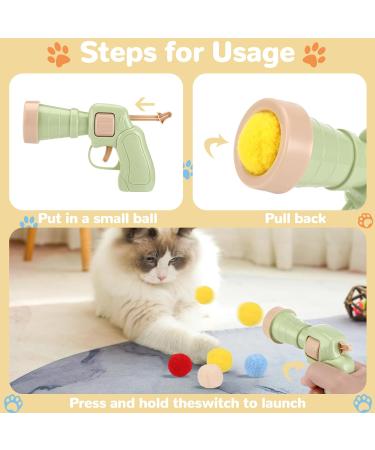 Steps for Usage

Put in a small ball

Pull back

Press and hold theswitch to launch