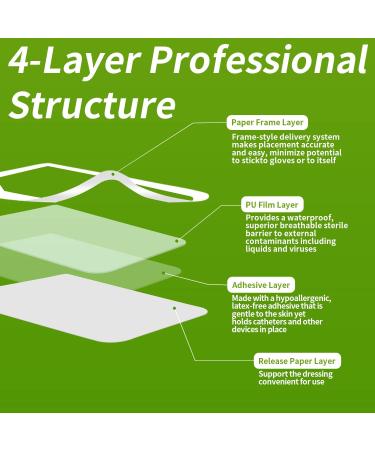 4-Layer Professional Structure

Paper Frame Layer

Frame-style delivery system makes placement accurate and easy, minimize potential to stickto gloves or to itself

PU Film Layer

Provides a waterproof, superior breathable sterile barrier to external contaminants including liquids and viruses

Adhesive Layer

Made with a hypoallergenic, latex-free adhesive that is gentle to the skin yet holds catheters and other devices in place

Release Paper Layer

Support the dressing convenient for use