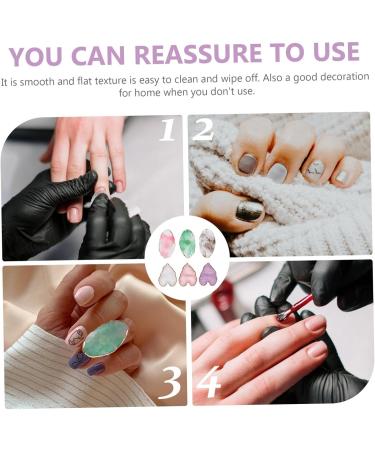 YOU CAN REASSURE TO USE

It is smooth and flat texture is easy to clean and wipe off. Also a good decoration for home when you don't use.

1

2

3

4