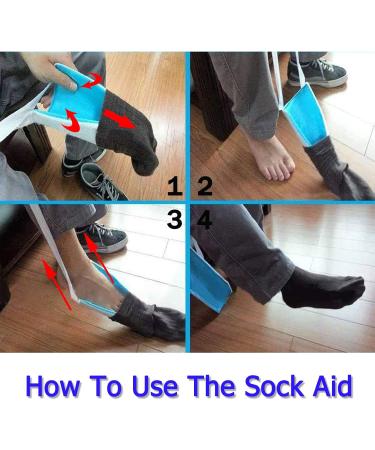 1 2
3 4

How To Use The Sock Aid