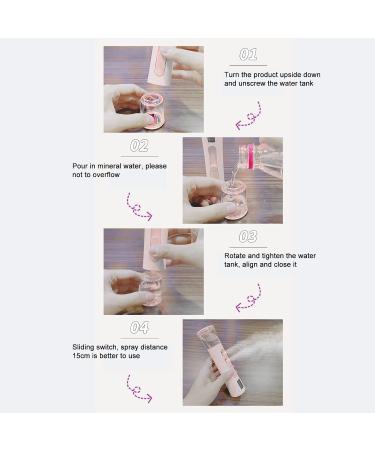 01

Turn the product upside down and unscrew the water tank

02

Pour in mineral water, please not to overflow

03

Rotate and tighten the water tank, align and close it

04

Sliding switch, spray distance 15cm is better to use