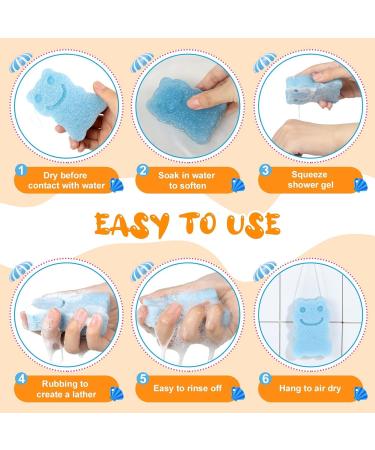 1 Dry before contact with water

2 Soak in water to soften

3 Squeeze shower gel

EASY TO USE

4 Rubbing to create a lather

5 Easy to rinse off

6 Hang to air dry