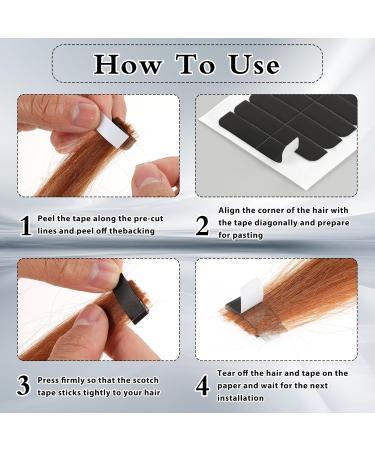 How To Use

1 Peel the tape along the pre-cut lines and peel off thebacking

2 Align the corner of the hair with the tape diagonally and prepare for pasting

3 Press firmly so that the scotch tape sticks tightly to your hair

4 Tear off the hair and tape on the paper and wait for the next installation