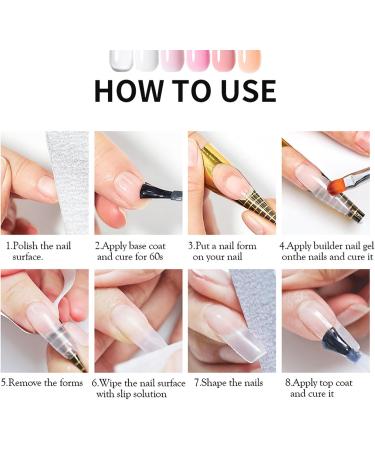 HOW TO USE

1.Polish the nail surface.

2.Apply base coat and cure for 60s

3.Put a nail form on your nail

4.Apply builder nail gel onthe nails and cure it

5.Remove the forms

6.Wipe the nail surface with slip solution

7.Shape the nails

8.Apply top coat and cure it