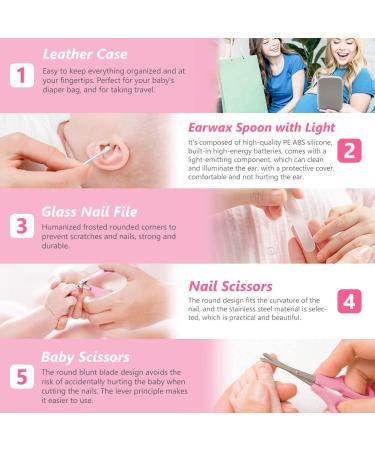 1

Leather Case

Easy to keep everything organized and at your fingertips. Perfect for your baby's diaper bag, and for taking travel.

Earwax Spoon with Light

It's composed of high-quality PE ABS silicone, built-in high-energy batteries, comes with a light-emitting component, which can clean and illuminate the ear, with a protective cover, comfortable and not hurting the ear.

2

3

Glass Nail File

Humanized frosted rounded corners to prevent scratches and nails, strong and durable.

Nail Scissors

The round design fits the curvature of the nail, and the stainless steel material is selected, which is practical and beautiful.

4

5

Baby Scissors

The round blunt blade design avoids the risk of accidentally hurting the baby when cutting the nails. The lever principle makes it easier to use.