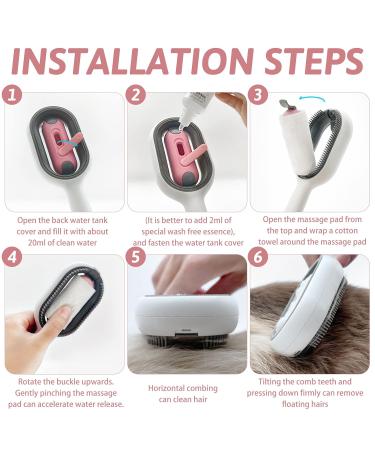 INSTALLATION STEPS

1

Open the back water tank cover and fill it with about 20ml of clean water

2

(It is better to add 2ml of special wash free essence), and fasten the water tank cover

3

Open the massage pad from the top and wrap a cotton towel around the massage pad

4

Rotate the buckle upwards. Gently pinching the massage pad can accelerate water release.

5

Horizontal combing can clean hair

6

Tilting the comb teeth and pressing down firmly can remove floating hairs