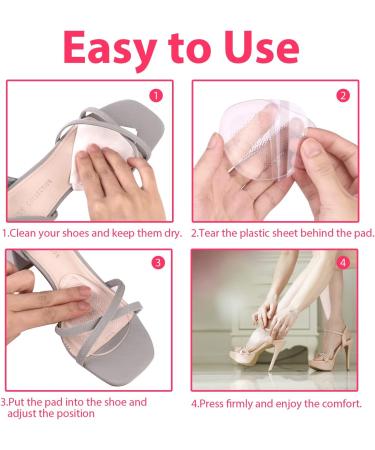 Easy to Use

1

1.Clean your shoes and keep them dry.

2

2.Tear the plastic sheet behind the pad.

3

3.Put the pad into the shoe and adjust the position

4

4.Press firmly and enjoy the comfort.