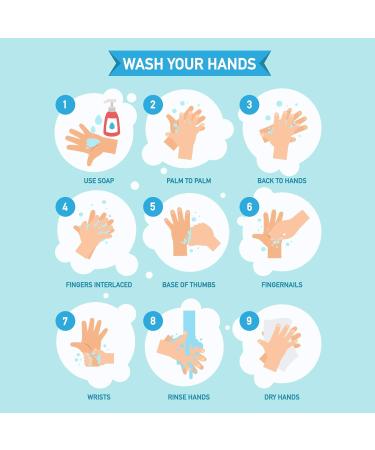 WASH YOUR HANDS

1
USE SOAP

2
PALM TO PALM

3
BACK TO HANDS

4
FINGERS INTERLACED

5
BASE OF THUMBS

6
FINGERNAILS

7
WRISTS

8
RINSE HANDS

9
DRY HANDS