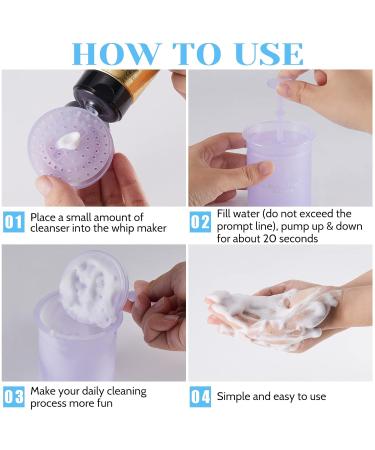 HOW TO USE

01 Place a small amount of cleanser into the whip maker

02 Fill water (do not exceed the prompt line), pump up & down for about 20 seconds

03 Make your daily cleaning process more fun

04 Simple and easy to use