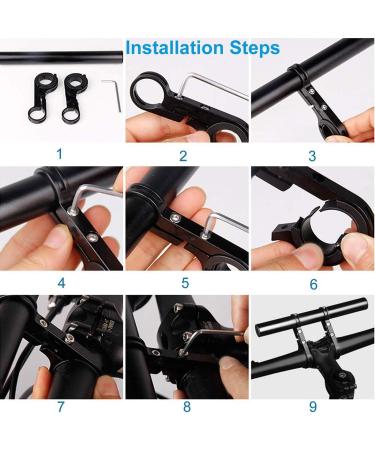 Installation Steps

1

2

3

4

5

6

7

8

9