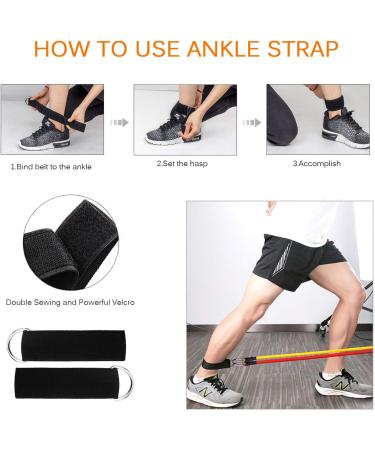 HOW TO USE ANKLE STRAP

1.Bind belt to the ankle

2.Set the hasp

3.Accomplish

Double Sewing and Powerful Velcro