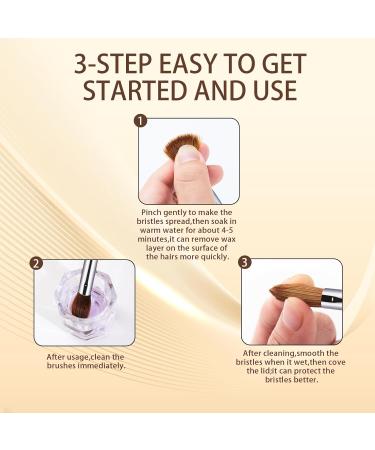 3-STEP EASY TO GET STARTED AND USE

1

Pinch gently to make the bristles spread,then soak in warm water for about 4-5 minutes,it can remove wax layer on the surface of the hairs more quickly.

2

After usage,clean the brushes immediately.

3

After cleaning,smooth the bristles when it wet,then cove the lid;it can protect the bristles better.