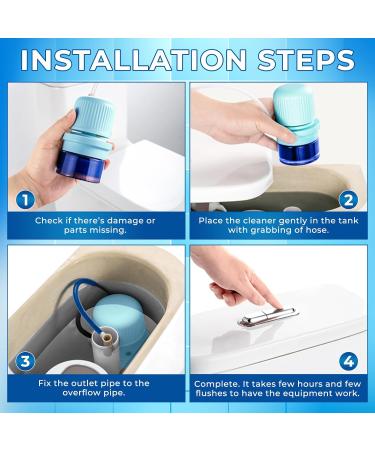 INSTALLATION STEPS

1

Check if there's damage or parts missing.

2

Place the cleaner gently in the tank with grabbing of hose.

3

Fix the outlet pipe to the overflow pipe.

4

Complete. It takes few hours and few flushes to have the equipment work.