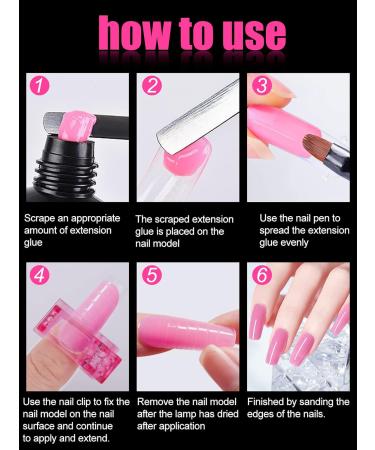 how to use

1

Scrape an appropriate amount of extension glue

2

The scraped extension glue is placed on the nail model

3

Use the nail pen to spread the extension glue evenly

4

Use the nail clip to fix the nail model on the nail surface and continue to apply and extend.

5

Remove the nail model after the lamp has dried after application

6

Finished by sanding the edges of the nails.