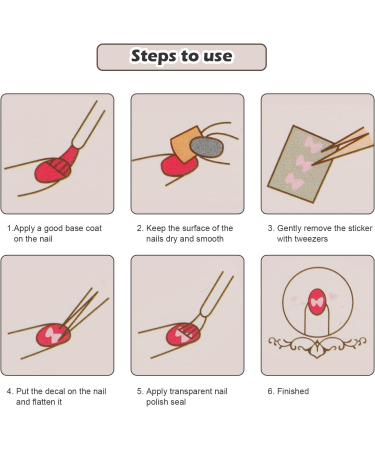 Steps to use

1.Apply a good base coat on the nail

2. Keep the surface of the nails dry and smooth

3. Gently remove the sticker with tweezers

4. Put the decal on the nail and flatten it

5. Apply transparent nail polish seal

6. Finished