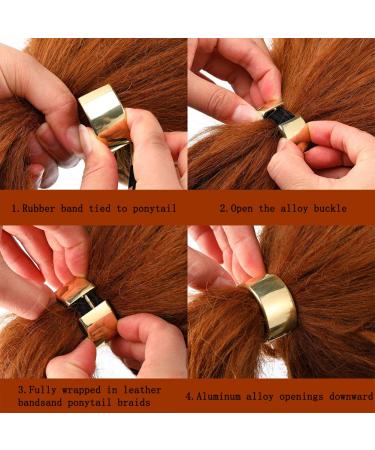 1.Rubber band tied to ponytail

2.Open the alloy buckle

3.Fully wrapped in leather bandsand ponytail braids

4.Aluminum alloy openings downward