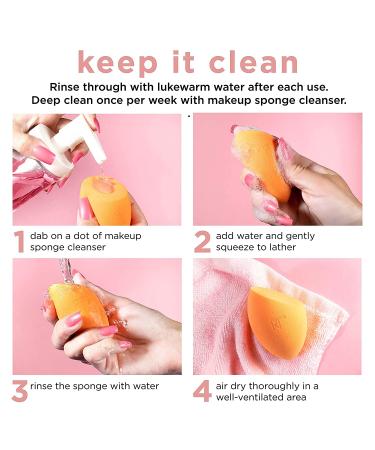 keep it clean

Rinse through with lukewarm water after each use. Deep clean once per week with makeup sponge cleanser.

1 dab on a dot of makeup sponge cleanser

2 add water and gently squeeze to lather

3 rinse the sponge with water

4 air dry thoroughly in a well-ventilated area